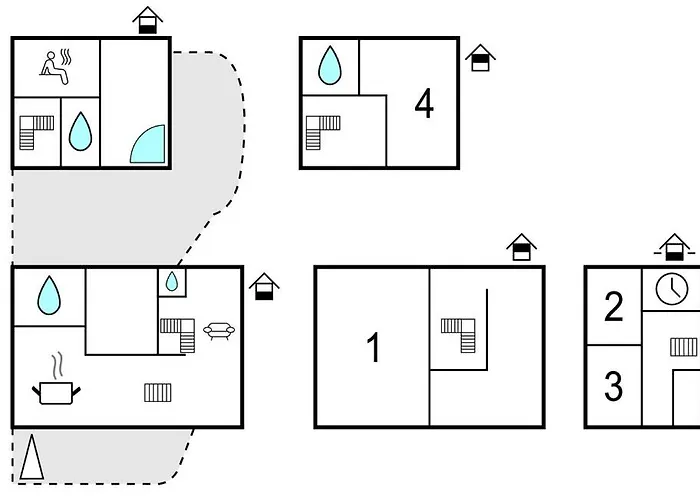 4

1

2

3